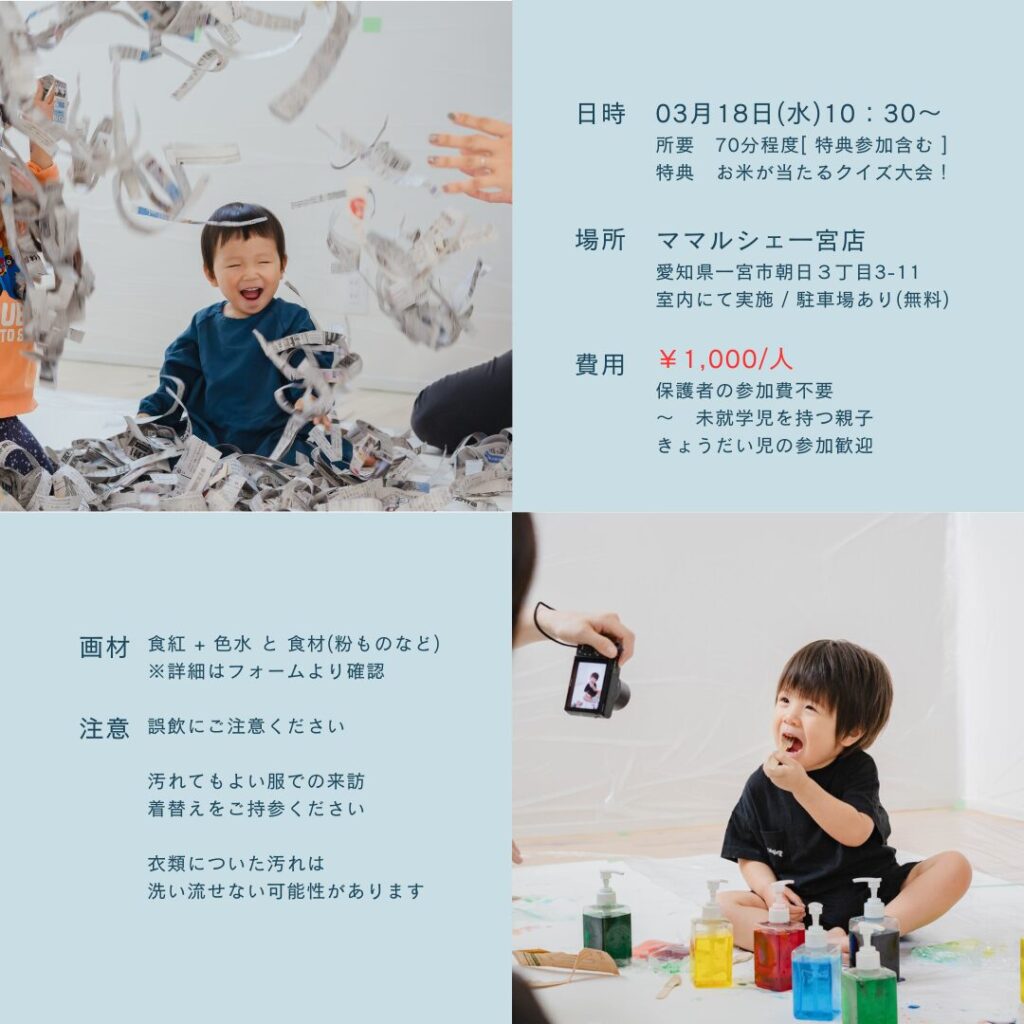 日時　03月18日(水)10：30～
所要　70分程度[ 特典参加含む ]
特典　お米が当たるクイズ大会！

場所　ママルシェ一宮店
愛知県一宮市朝日３丁目3-11
室内にて実施 / 駐車場あり(無料)

費用　￥1,000/人
保護者の参加費不要
～　未就学児を持つ親子
きょうだい児の参加歓迎

画材　食紅 + 色水 と 食材(粉ものなど)
※詳細はフォームより確認

注意　誤飲にご注意ください

汚れてもよい服での来訪
着替えをご持参ください

衣類についた汚れは
洗い流せない可能性があります